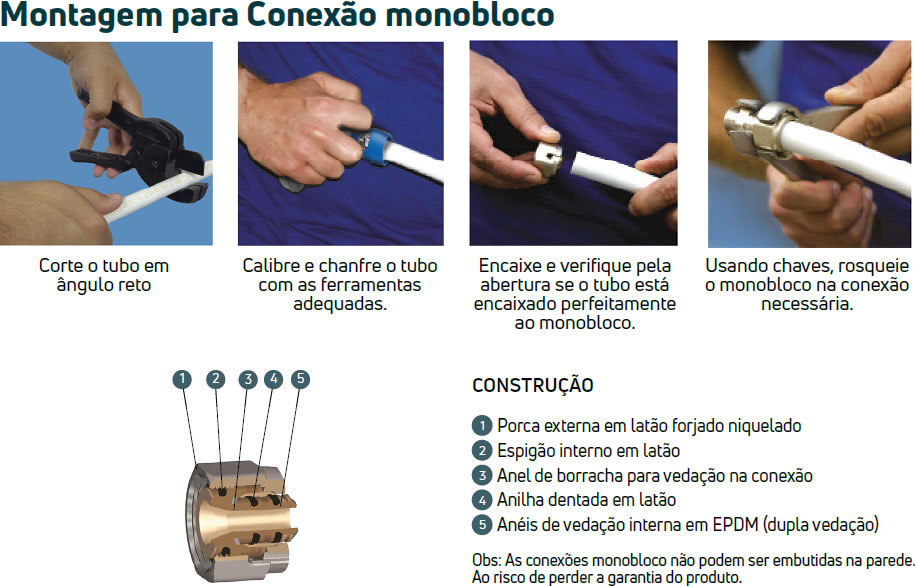 Montagem para Conexão monobloco

Corte o tubo em ângulo reto

Calibre e chanfre o tubo com as ferramentas adequadas.

Encaixe e verifique pela abertura se o tubo está encaixado perfeitamente ao monobloco.

Usando chaves, rosqueie o monobloco na conexão necessária.

1 2 3 4 5

CONSTRUÇÃO

1 Porca externa em latão forjado niquelado
2 Espigão interno em latão
3 Anel de borracha para vedação na conexão
4 Anilha dentada em latão
5 Anéis de vedação interna em EPDM (dupla vedação)

Obs: As conexões monobloco não podem ser embutidas na parede. Ao risco de perder a garantia do produto.